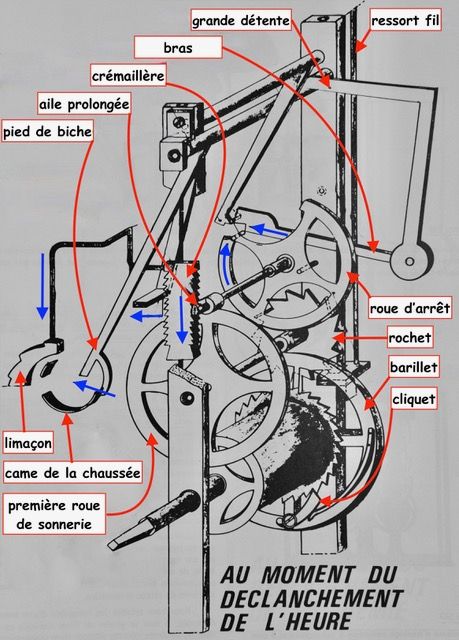 grande détente

ressort fil

bras

crémaillère

aile prolongée

pied de biche

roue d'arrêt

rochet

barillet

cliquet

limaçon

came de la chaussée

première roue de sonnerie

AU MOMENT DU DECLANCHEMENT DE L'HEURE