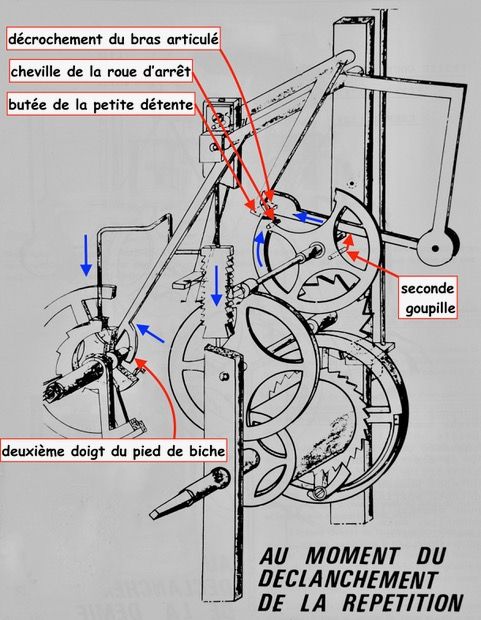 décrochement du bras articulé

cheville de la roue d'arrêt

butée de la petite détente

seconde goupille

deuxième doigt du pied de biche

AU MOMENT DU DECLANCHEMENT DE LA REPETITION